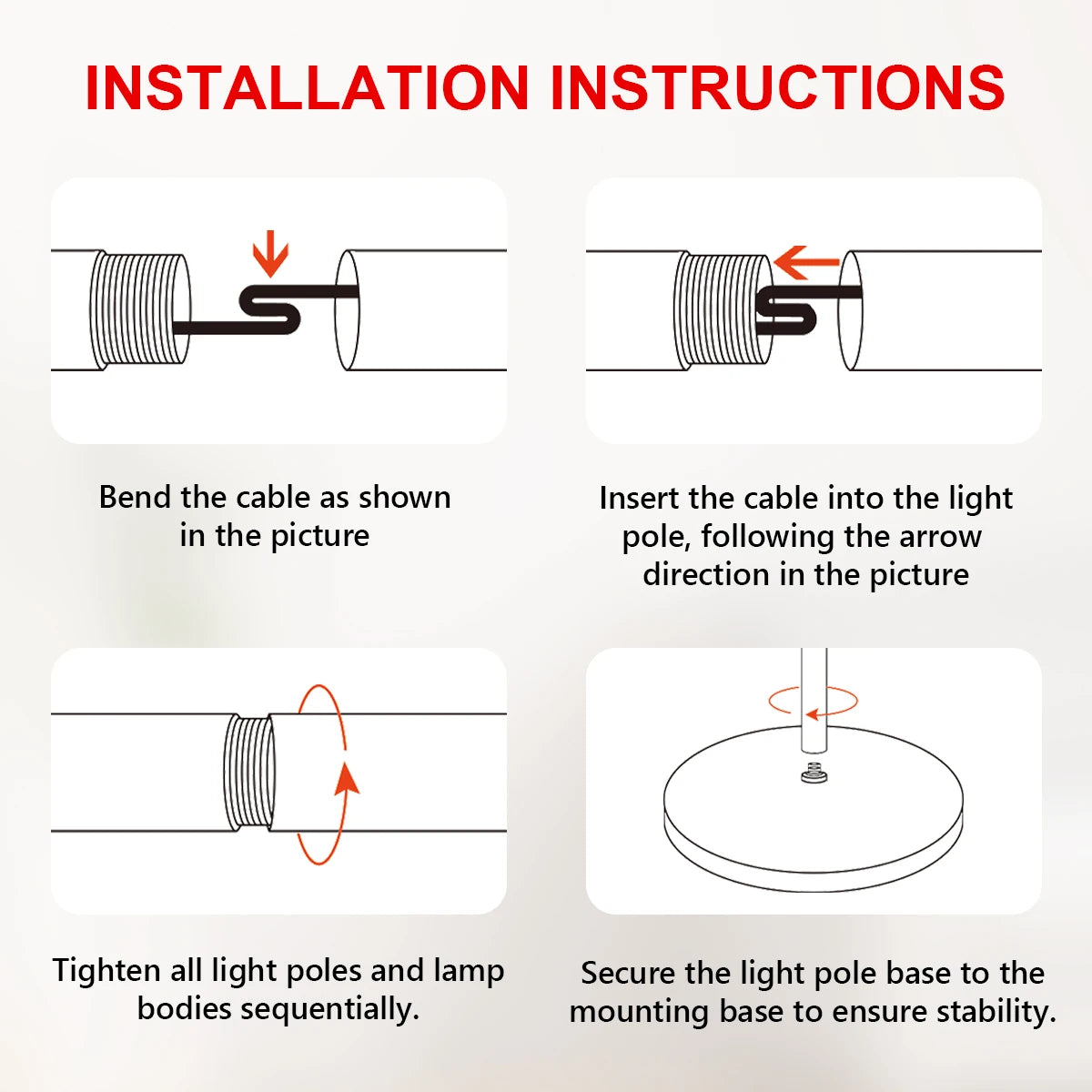 INSTALLATION INSTRUCTIONS

Bend the cable as shown in the picture

Insert the cable into the light pole, following the arrow direction in the picture

Tighten all light poles and lamp bodies sequentially.

Secure the light pole base to the mounting base to ensure stability.